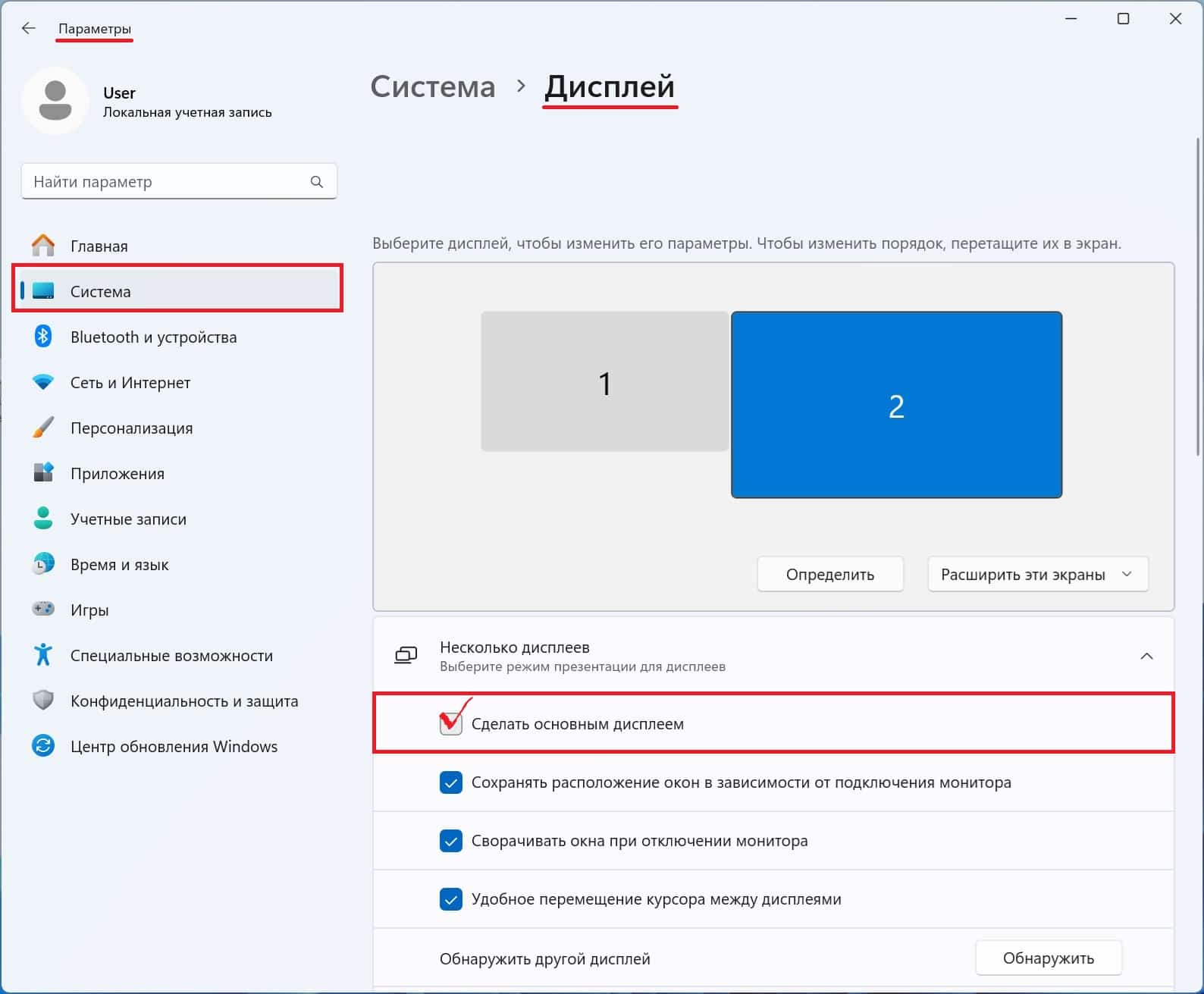 Параметры

User
Локальная учетная запись

Найти параметр

Главная
Система
Bluetooth и устройства
Сеть и Интернет
Персонализация
Приложения
Учетные записи
Время и язык
Игры
Специальные возможности
Конфиденциальность и защита
Центр обновления Windows

Система > Дисплей

Выберите дисплей, чтобы изменить его параметры. Чтобы изменить порядок, перетащите их в экран.

1

2

Определить

Расширить эти экраны

Несколько дисплеев
Выберите режим презентации для дисплеев

Сделать основным дисплеем

Сохранять расположение окон в зависимости от подключения монитора

Сворачивать окна при отключении монитора

Удобное перемещение курсора между дисплеями

Обнаружить другой дисплей

Обнаружить