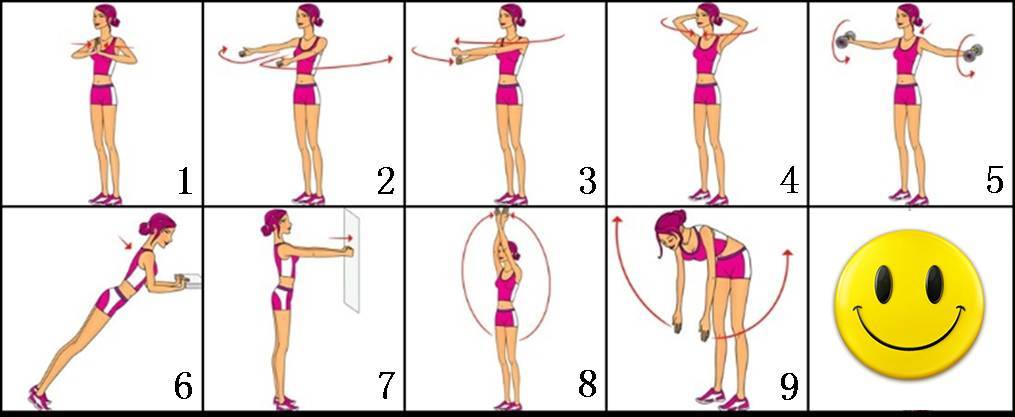 1

2

3

4

5

6

7

8

9