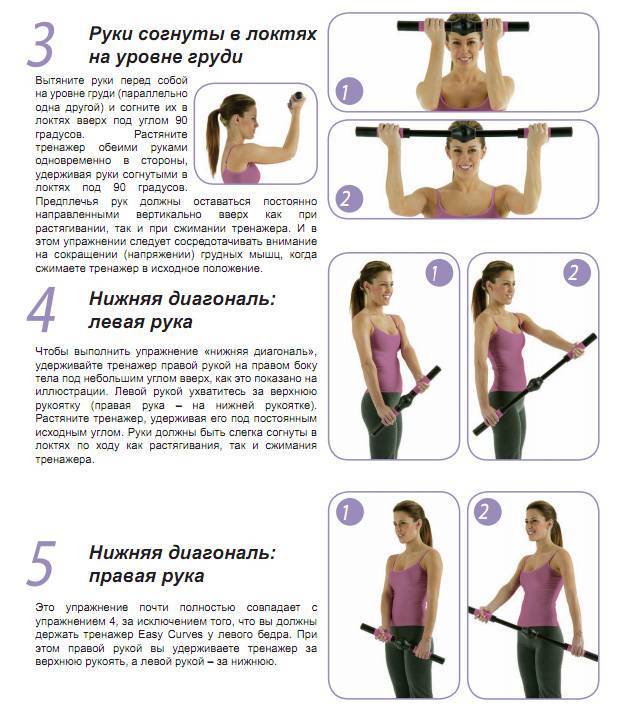 3 Руки согнуты в локтях на уровне груди

Вытяните руки перед собой на уровне груди (параллельно одна другой) и согните их в локтях вверх под углом 90 градусов. Растяните тренажер обеими руками одновременно в стороны, удерживая руки согнутыми в локтях под 90 градусов. Предплечья рук должны оставаться постоянно направленными вертикально вверх как при растягивании, так и при сжимании тренажера. И в этом упражнении следует сосредотачивать внимание на сокращении (напряжении) грудных мышц, когда сжимаете тренажер в исходное положение.

1

2

4 Нижняя диагональ: левая рука

Чтобы выполнить упражнение «нижняя диагональ», удерживайте тренажер правой рукой на правом боку тела под небольшим углом вверх, как это показано на иллюстрации. Левой рукой ухватитесь за верхнюю рукоятку (правая рука – на нижней рукоятке). Растяните тренажер, удерживая его под постоянным исходным углом. Руки должны быть слегка согнуты в локтях по ходу как растягивания, так и сжимания тренажера.

1

2

5 Нижняя диагональ: правая рука

Это упражнение почти полностью совпадает с упражнением 4, за исключением того, что вы должны держать тренажер Easy Curves у левого бедра. При этом правой рукой вы удерживаете тренажер за верхнюю рукоять, а левой рукой – за нижнюю.

1

2