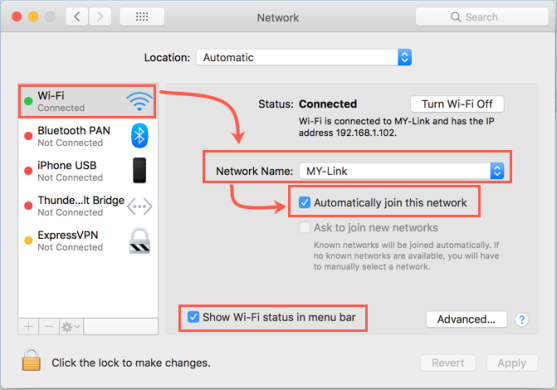 Network

Search

Location: Automatic

Wi-Fi
Connected

Bluetooth PAN
Not Connected

iPhone USB
Not Connected

Thunde...lt Bridge
Not Connected

ExpressVPN
Not Connected

Status: Connected

Turn Wi-Fi Off

Wi-Fi is connected to MY-Link and has the IP address 192.168.1.102.

Network Name: MY-Link

Automatically join this network

Ask to join new networks

Known networks will be joined automatically. If no known networks are available, you will have to manually select a network.

Show Wi-Fi status in menu bar

Advanced...

?

Click the lock to make changes.

Revert

Apply